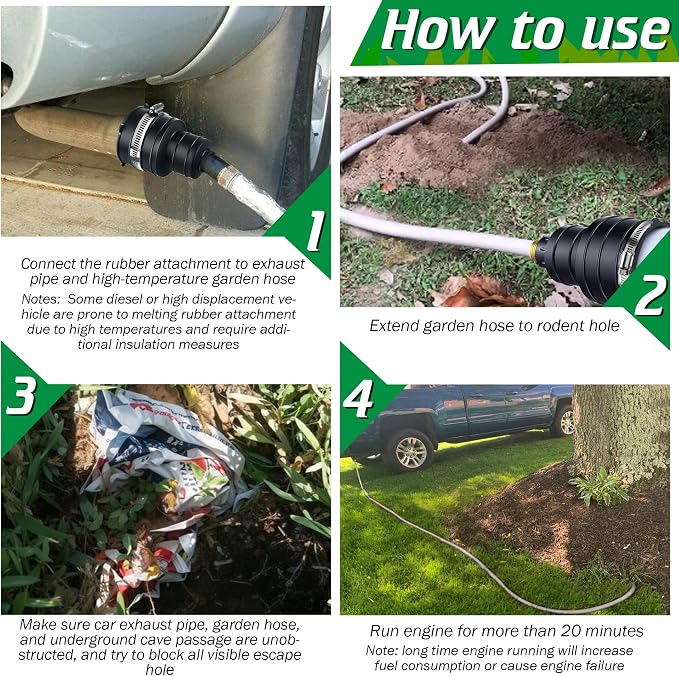 How to use

1

Connect the rubber attachment to exhaust pipe and high-temperature garden hose

Notes: Some diesel or high displacement vehicle are prone to melting rubber attachment due to high temperatures and require additional insulation measures

2

Extend garden hose to rodent hole

3

Make sure car exhaust pipe, garden hose, and underground cave passage are unobstructed, and try to block all visible escape hole

4

Run engine for more than 20 minutes

Note: long time engine running will increase fuel consumption or cause engine failure