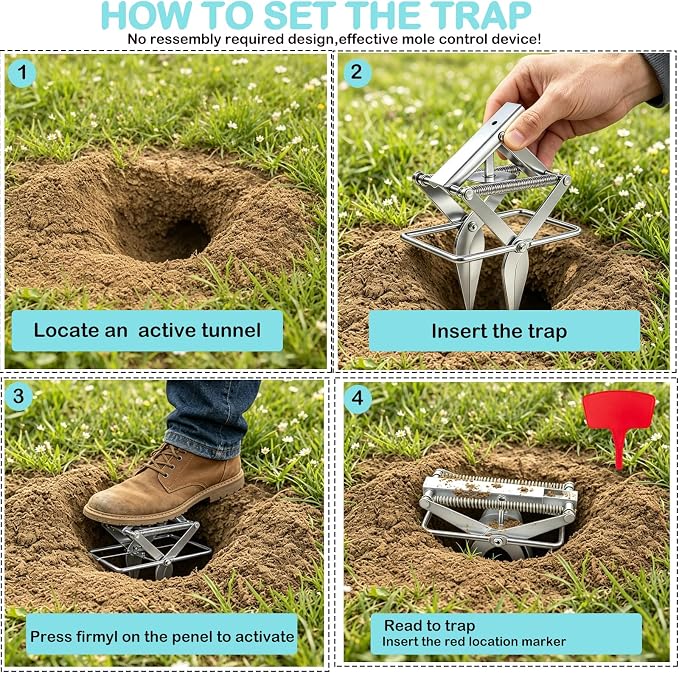 HOW TO SET THE TRAP
No ressembly required design,effective mole control device!

1
Locate an active tunnel

2
Insert the trap

3
Press firmyl on the penel to activate

4
Read to trap
Insert the red location marker