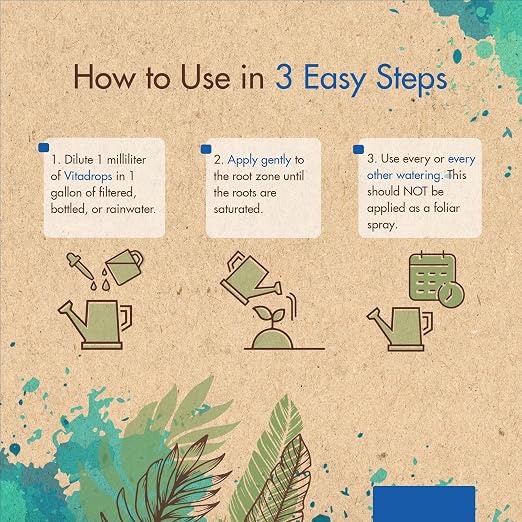 How to Use in 3 Easy Steps

1. Dilute 1 milliliter of Vitadrops in 1 gallon of filtered, bottled, or rainwater.

2. Apply gently to the root zone until the roots are saturated.

3. Use every or every other watering. This should NOT be applied as a foliar spray.