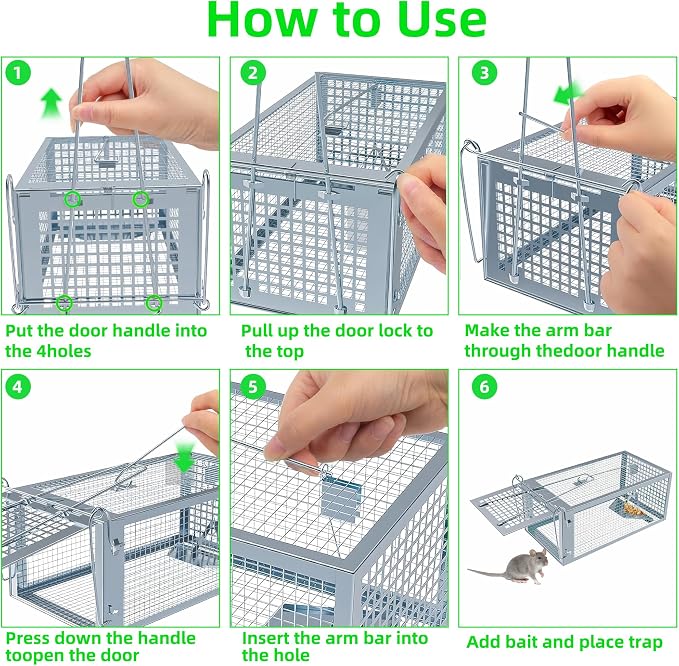 How to Use

1

Put the door handle into the 4holes

2

Pull up the door lock to the top

3

Make the arm bar through thedoor handle

4

Press down the handle toopen the door

5

Insert the arm bar into the hole

6

Add bait and place trap