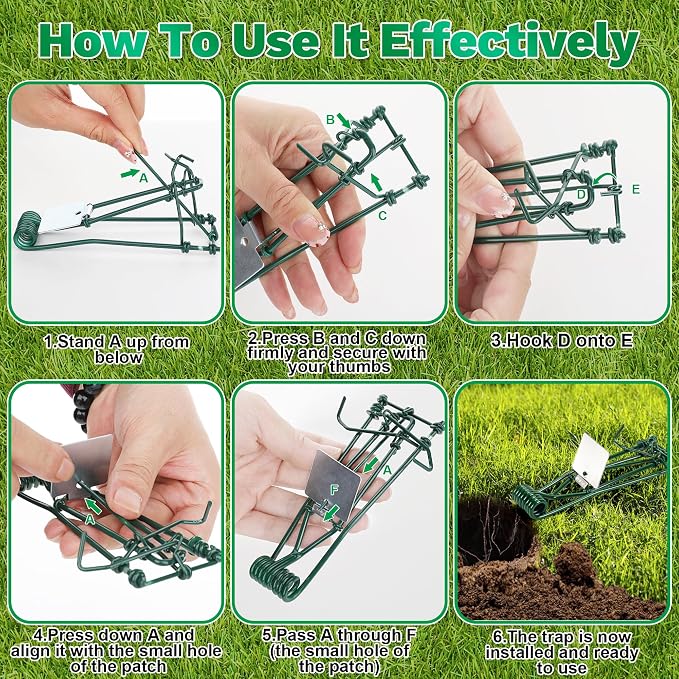 How To Use It Effectively

A

1.Stand A up from below

B

C

2.Press B and C down firmly and secure with your thumbs

D

E

3.Hook D onto E

A

4.Press down A and align it with the small hole of the patch

A

F

5.Pass A through F (the small hole of the patch)

6.The trap is now installed and ready to use