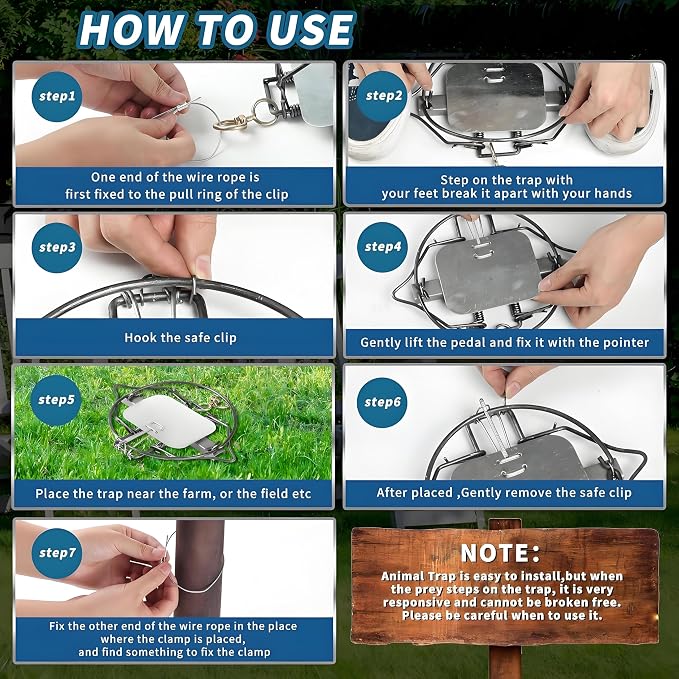 HOW TO USE

step1

One end of the wire rope is first fixed to the pull ring of the clip

step2

Step on the trap with your feet break it apart with your hands

step3

Hook the safe clip

step4

Gently lift the pedal and fix it with the pointer

step5

Place the trap near the farm, or the field etc

step6

After placed ,Gently remove the safe clip

step7

Fix the other end of the wire rope in the place where the clamp is placed, and find something to fix the clamp

NOTE:

Animal Trap is easy to install,but when the prey steps on the trap, it is very responsive and cannot be broken free. Please be careful when to use it.