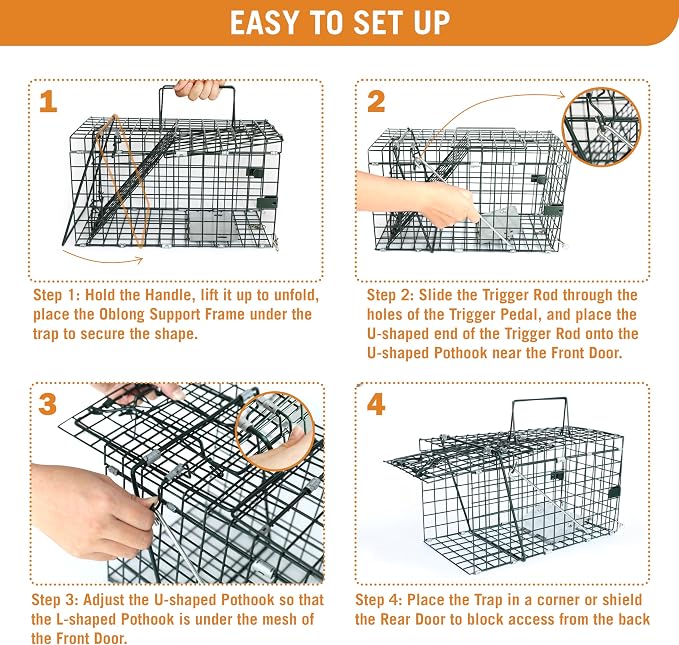 EASY TO SET UP

1

Step 1: Hold the Handle, lift it up to unfold, place the Oblong Support Frame under the trap to secure the shape.

2

Step 2: Slide the Trigger Rod through the holes of the Trigger Pedal, and place the U-shaped end of the Trigger Rod onto the U-shaped Pothook near the Front Door.

3

Step 3: Adjust the U-shaped Pothook so that the L-shaped Pothook is under the mesh of the Front Door.

4

Step 4: Place the Trap in a corner or shield the Rear Door to block access from the back