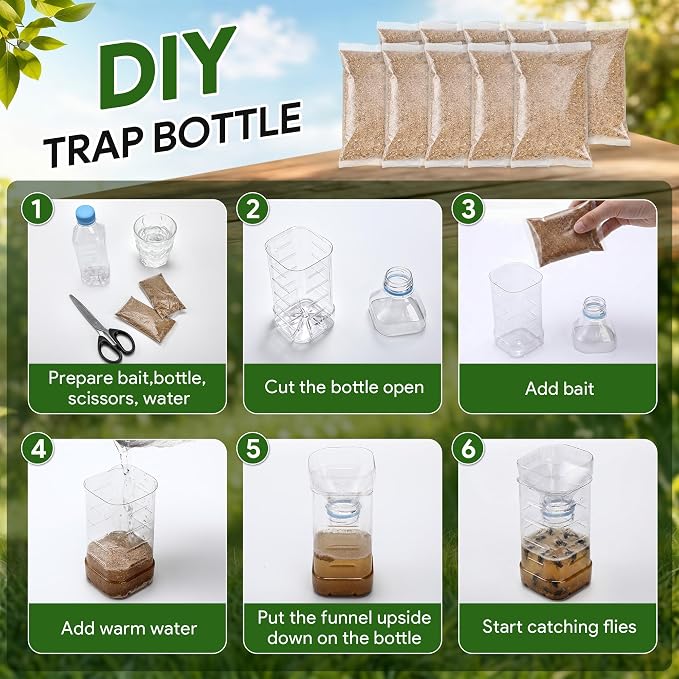 DIY
TRAP BOTTLE

1
Prepare bait,bottle, scissors, water

2
Cut the bottle open

3
Add bait

4
Add warm water

5
Put the funnel upside down on the bottle

6
Start catching flies