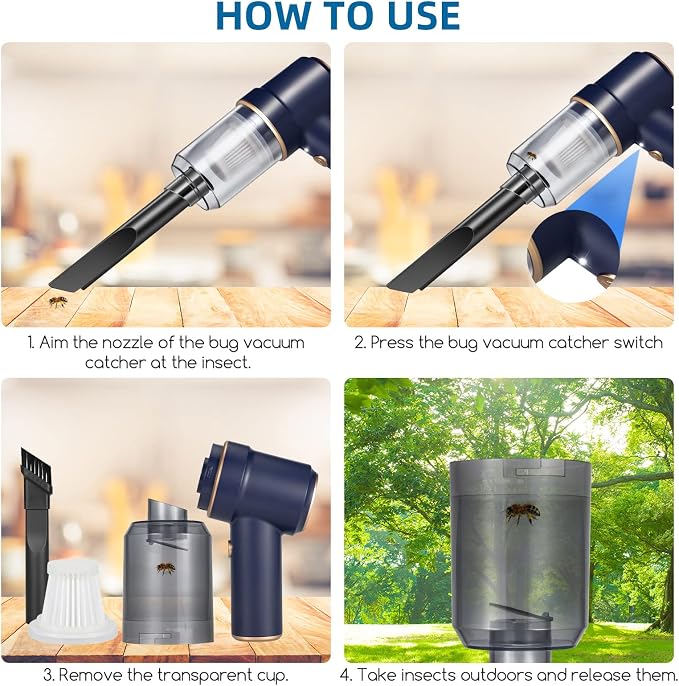 HOW TO USE

1. Aim the nozzle of the bug vacuum catcher at the insect.

2. Press the bug vacuum catcher switch

3. Remove the transparent cup.

4. Take insects outdoors and release them.