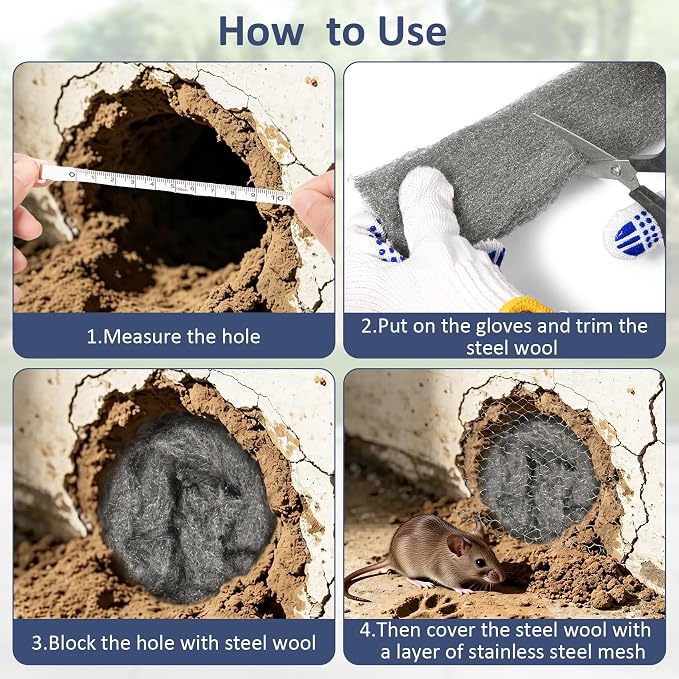 How to Use

0 1 2 3 4 5 6 7 8 9 10

1.Measure the hole

2.Put on the gloves and trim the steel wool

3.Block the hole with steel wool

4.Then cover the steel wool with a layer of stainless steel mesh