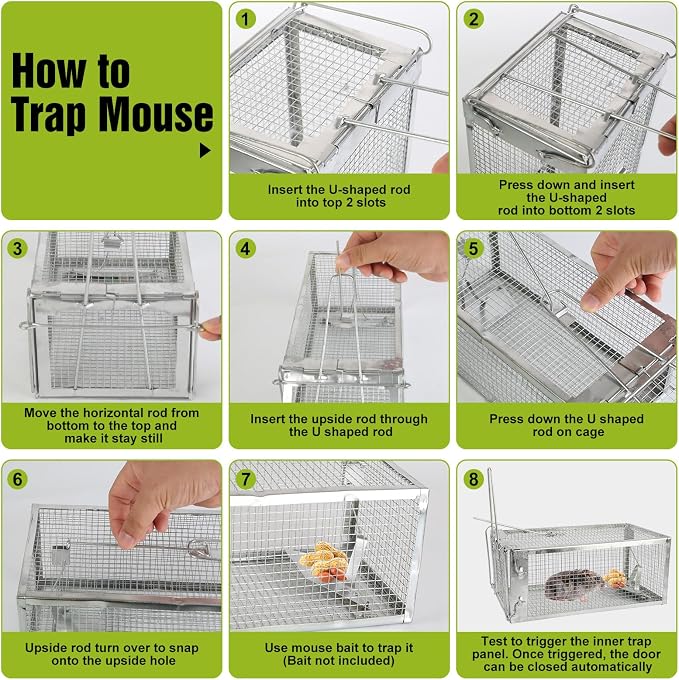 How to Trap Mouse

1

Insert the U-shaped rod into top 2 slots

2

Press down and insert the U-shaped rod into bottom 2 slots

3

Move the horizontal rod from bottom to the top and make it stay still

4

Insert the upside rod through the U shaped rod

5

Press down the U shaped rod on cage

6

Upside rod turn over to snap onto the upside hole

7

Use mouse bait to trap it (Bait not included)

8

Test to trigger the inner trap panel. Once triggered, the door can be closed automatically