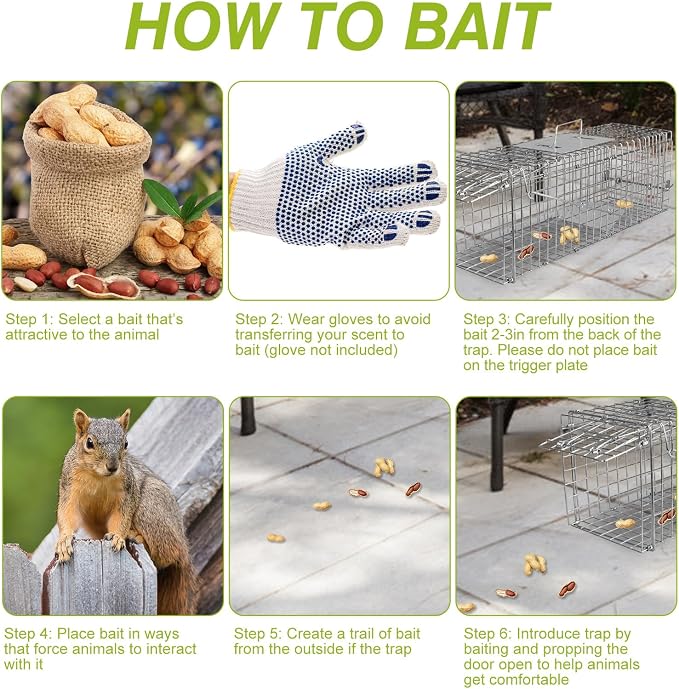 HOW TO BAIT

Step 1: Select a bait that's attractive to the animal

Step 2: Wear gloves to avoid transferring your scent to bait (glove not included)

Step 3: Carefully position the bait 2-3in from the back of the trap. Please do not place bait on the trigger plate

Step 4: Place bait in ways that force animals to interact with it

Step 5: Create a trail of bait from the outside if the trap

Step 6: Introduce trap by baiting and propping the door open to help animals get comfortable