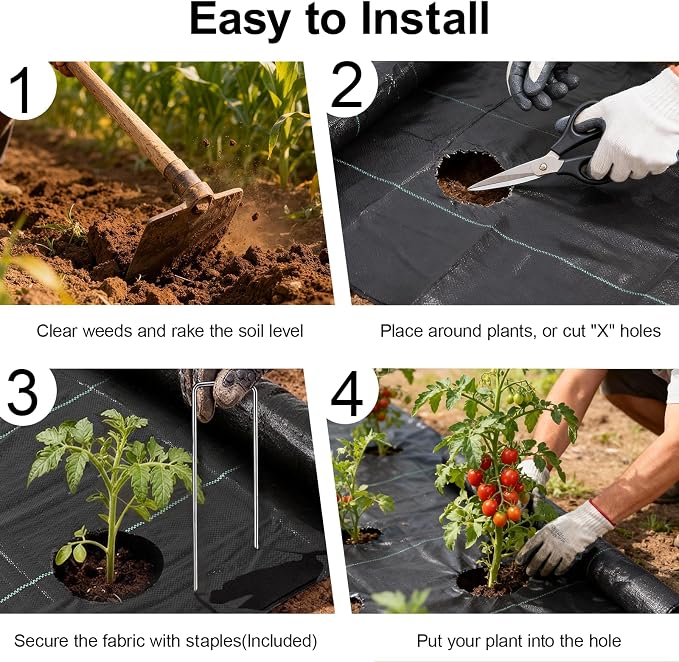 Easy to Install

1

Clear weeds and rake the soil level

2

Place around plants, or cut "X" holes

3

Secure the fabric with staples(Included)

4

Put your plant into the hole