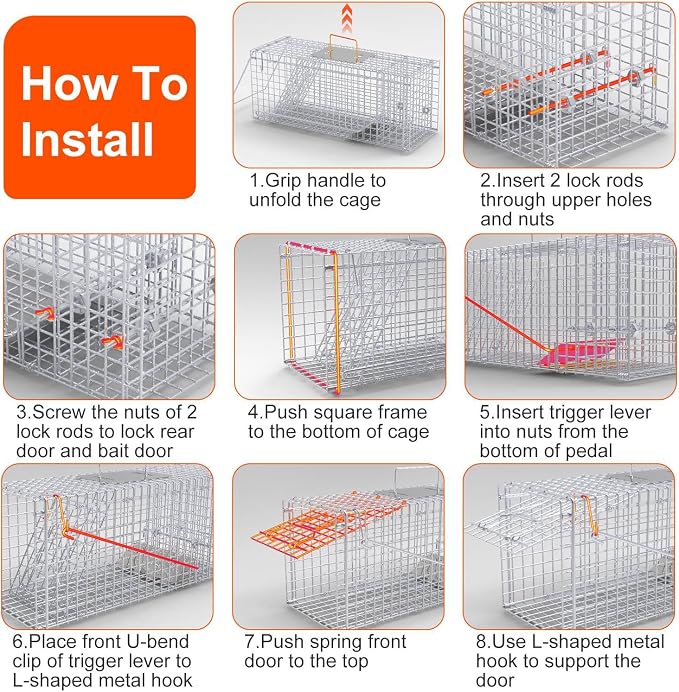 How To Install

1.Grip handle to unfold the cage

2.Insert 2 lock rods through upper holes and nuts

3.Screw the nuts of 2 lock rods to lock rear door and bait door

4.Push square frame to the bottom of cage

5.Insert trigger lever into nuts from the bottom of pedal

6.Place front U-bend clip of trigger lever to L-shaped metal hook

7.Push spring front door to the top

8.Use L-shaped metal hook to support the door