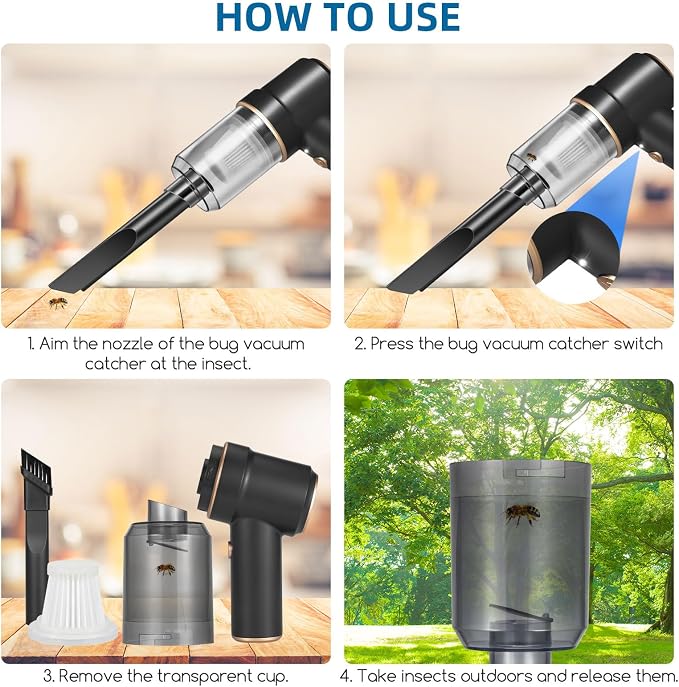 HOW TO USE

1. Aim the nozzle of the bug vacuum catcher at the insect.

2. Press the bug vacuum catcher switch

3. Remove the transparent cup.

4. Take insects outdoors and release them.