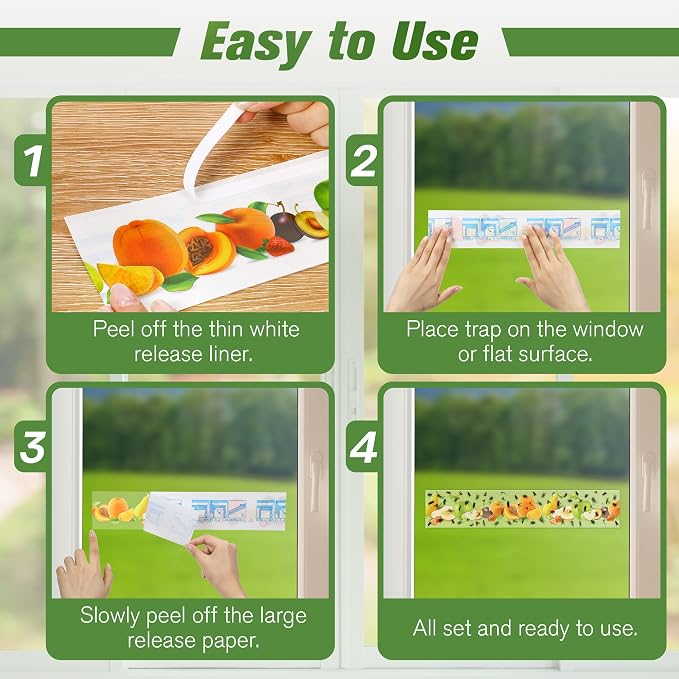 Easy to Use

1

Peel off the thin white release liner.

2

Place trap on the window or flat surface.

3

Slowly peel off the large release paper.

4

All set and ready to use.