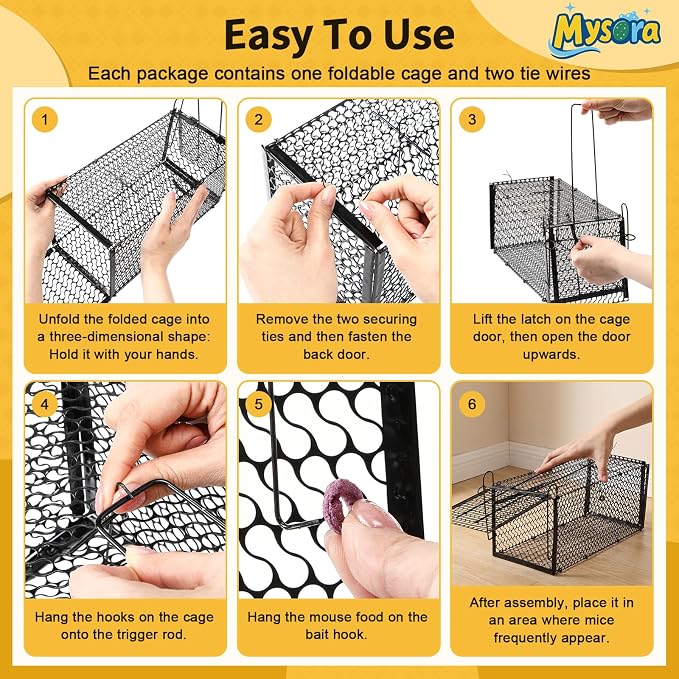 Easy To Use

Mysora

Each package contains one foldable cage and two tie wires

1

Unfold the folded cage into a three-dimensional shape: Hold it with your hands.

2

Remove the two securing ties and then fasten the back door.

3

Lift the latch on the cage door, then open the door upwards.

4

Hang the hooks on the cage onto the trigger rod.

5

Hang the mouse food on the bait hook.

6

After assembly, place it in an area where mice frequently appear.