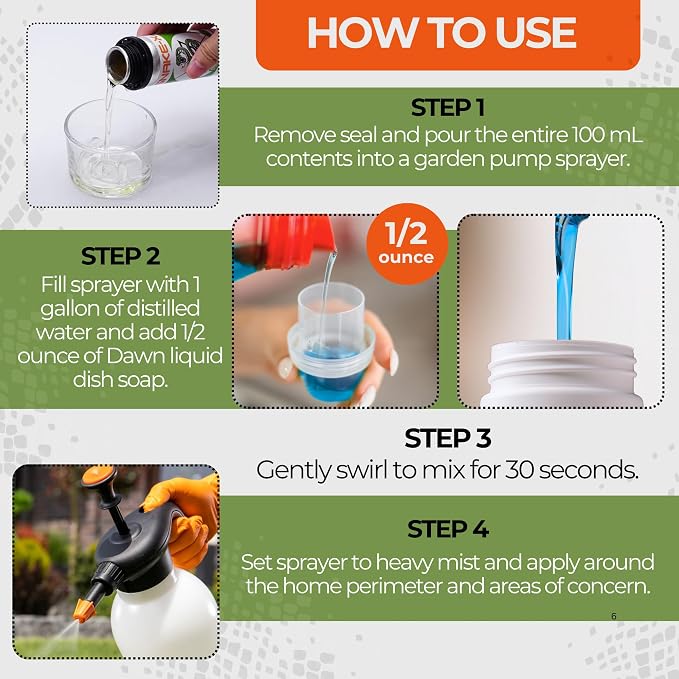 HOW TO USE

STEP 1
Remove seal and pour the entire 100 mL contents into a garden pump sprayer.

STEP 2
Fill sprayer with 1 gallon of distilled water and add 1/2 ounce of Dawn liquid dish soap.

1/2 ounce

STEP 3
Gently swirl to mix for 30 seconds.

STEP 4
Set sprayer to heavy mist and apply around the home perimeter and areas of concern.

6