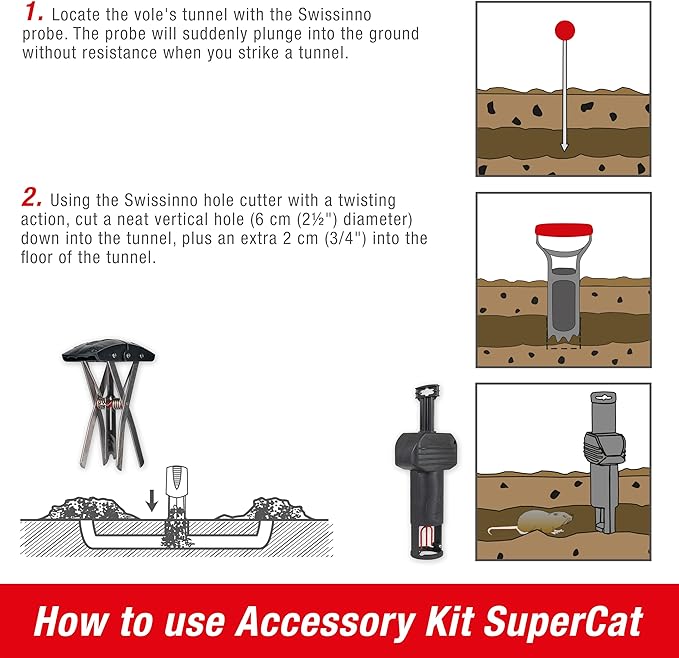 1. Locate the vole's tunnel with the Swissinno probe. The probe will suddenly plunge into the ground without resistance when you strike a tunnel.

2. Using the Swissinno hole cutter with a twisting action, cut a neat vertical hole (6 cm (2½") diameter) down into the tunnel, plus an extra 2 cm (3/4") into the floor of the tunnel.

How to use Accessory Kit SuperCat