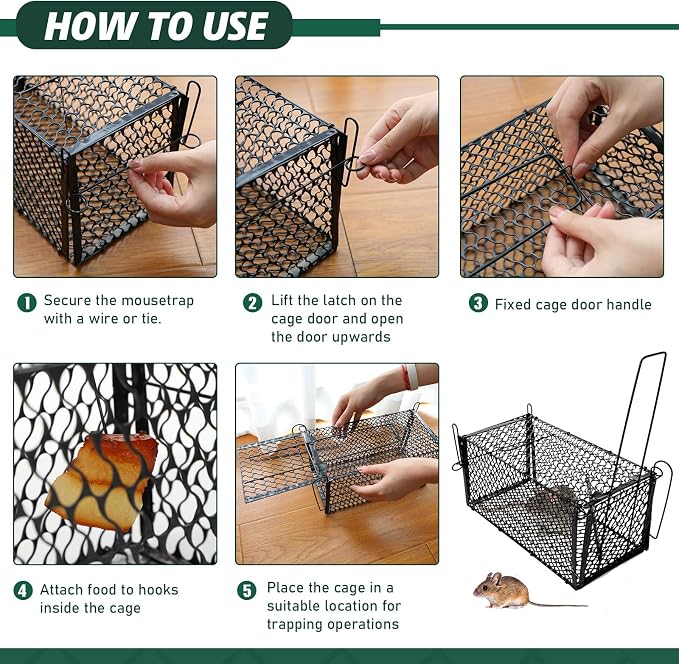 HOW TO USE

1 Secure the mousetrap with a wire or tie.

2 Lift the latch on the cage door and open the door upwards

3 Fixed cage door handle

4 Attach food to hooks inside the cage

5 Place the cage in a suitable location for trapping operations