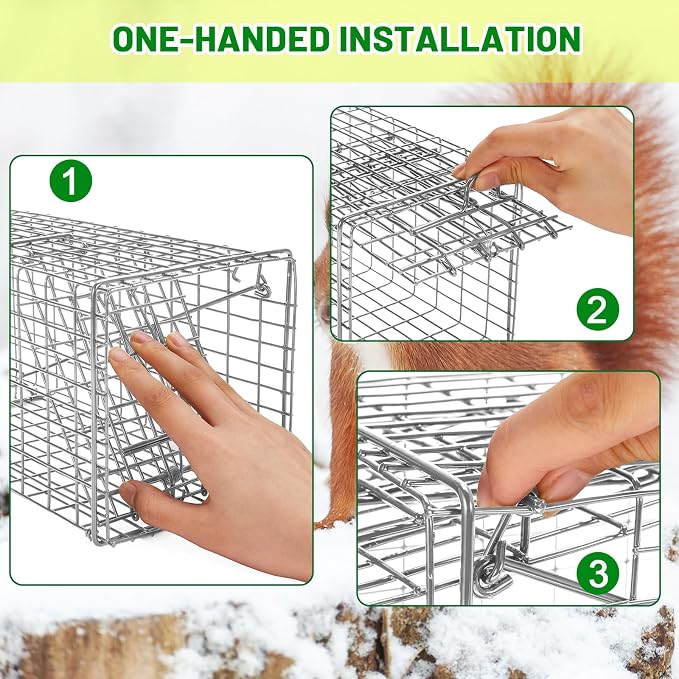 ONE-HANDED INSTALLATION

1

2

3