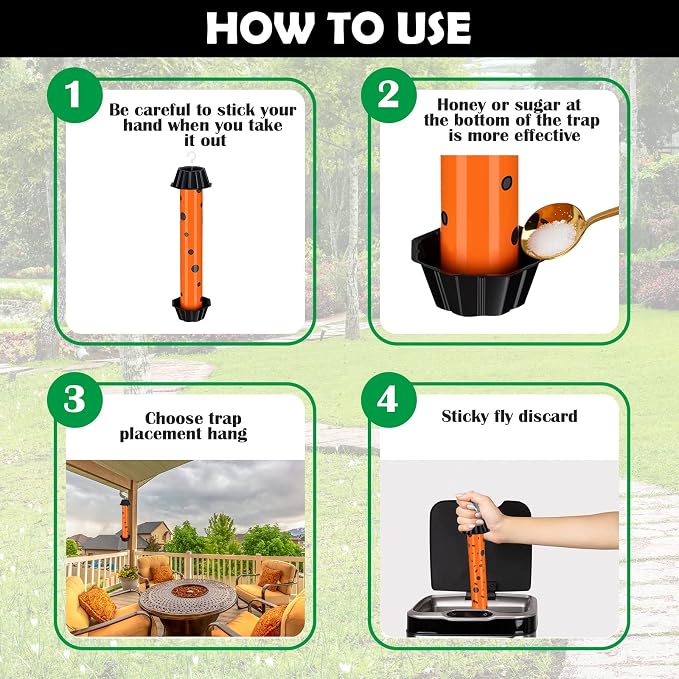 HOW TO USE

1

Be careful to stick your hand when you take it out

2

Honey or sugar at the bottom of the trap is more effective

3

Choose trap placement hang

4

Sticky fly discard