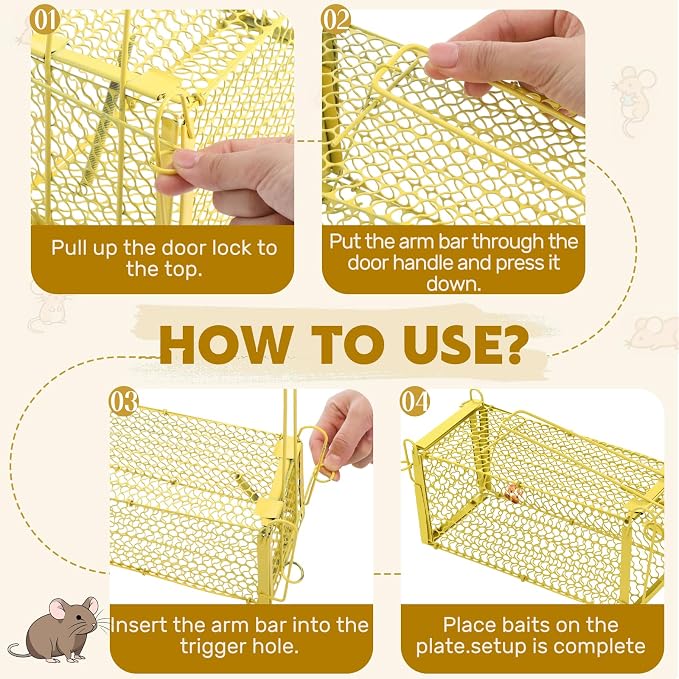 01

Pull up the door lock to the top.

02

Put the arm bar through the door handle and press it down.

HOW TO USE?

03

Insert the arm bar into the trigger hole.

04

Place baits on the plate.setup is complete