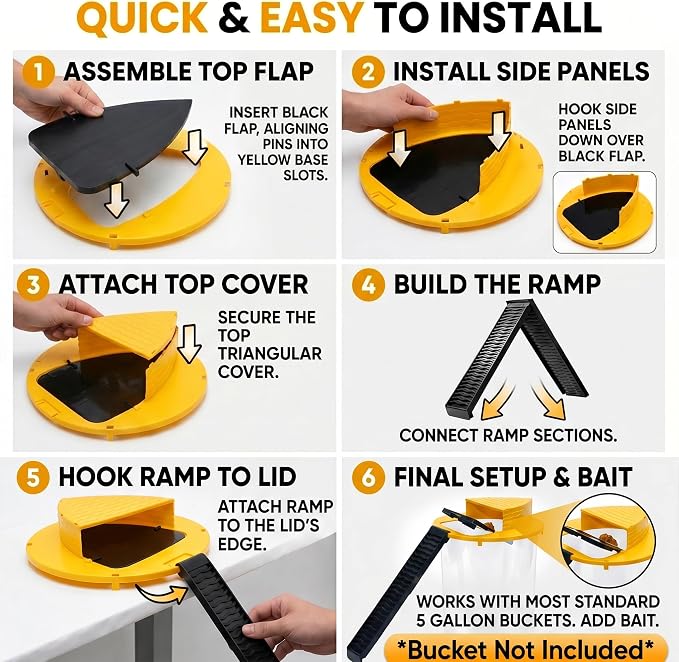 QUICK & EASY TO INSTALL

1 ASSEMBLE TOP FLAP

INSERT BLACK FLAP, ALIGNING PINS INTO YELLOW BASE SLOTS.

2 INSTALL SIDE PANELS

HOOK SIDE PANELS DOWN OVER BLACK FLAP.

3 ATTACH TOP COVER

SECURE THE TOP TRIANGULAR COVER.

4 BUILD THE RAMP

CONNECT RAMP SECTIONS.

5 HOOK RAMP TO LID

ATTACH RAMP TO THE LID'S EDGE.

6 FINAL SETUP & BAIT

WORKS WITH MOST STANDARD 5 GALLON BUCKETS. ADD BAIT.

*Bucket Not Included*