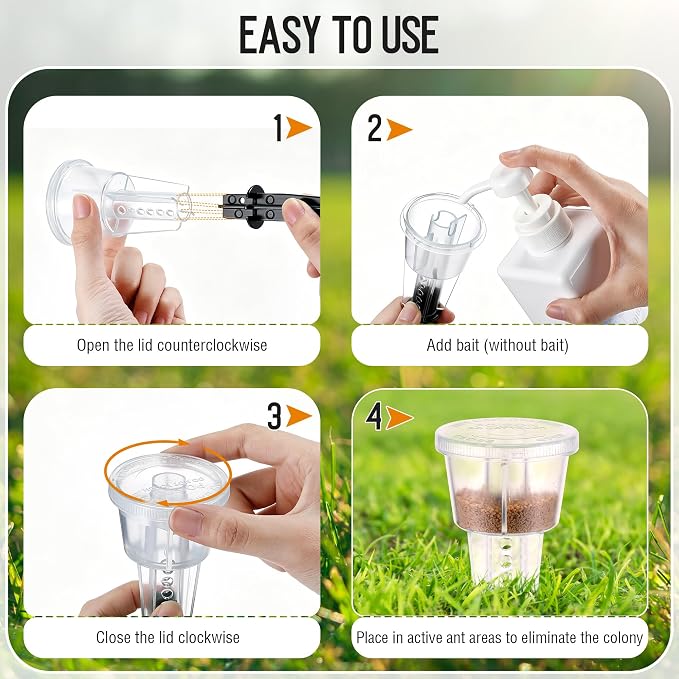 EASY TO USE

1

Open the lid counterclockwise

2

Add bait (without bait)

3

Close the lid clockwise

4

Place in active ant areas to eliminate the colony