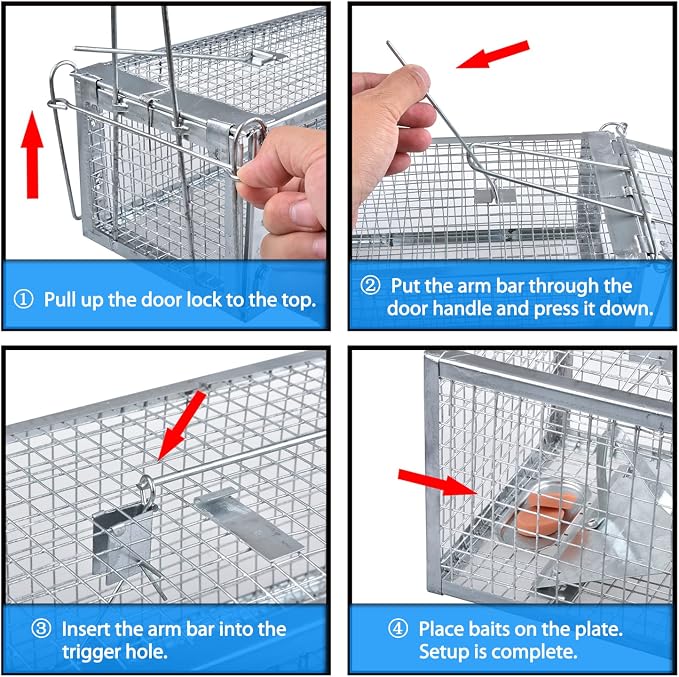 ① Pull up the door lock to the top.

② Put the arm bar through the door handle and press it down.

③ Insert the arm bar into the trigger hole.

④ Place baits on the plate. Setup is complete.