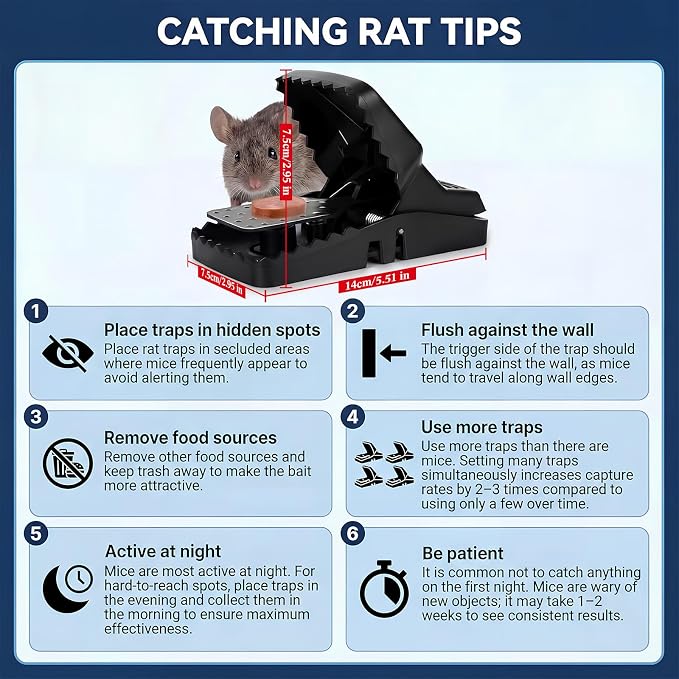 CATCHING RAT TIPS

7.5cm/2.95 in

7.5cm/2.95 in

14cm/5.51 in

1

Place traps in hidden spots

Place rat traps in secluded areas where mice frequently appear to avoid alerting them.

2

Flush against the wall

The trigger side of the trap should be flush against the wall, as mice tend to travel along wall edges.

3

Remove food sources

Remove other food sources and keep trash away to make the bait more attractive.

4

Use more traps

Use more traps than there are mice. Setting many traps simultaneously increases capture rates by 2–3 times compared to using only a few over time.

5

Active at night

Mice are most active at night. For hard-to-reach spots, place traps in the evening and collect them in the morning to ensure maximum effectiveness.

6

Be patient

It is common not to catch anything on the first night. Mice are wary of new objects; it may take 1–2 weeks to see consistent results.