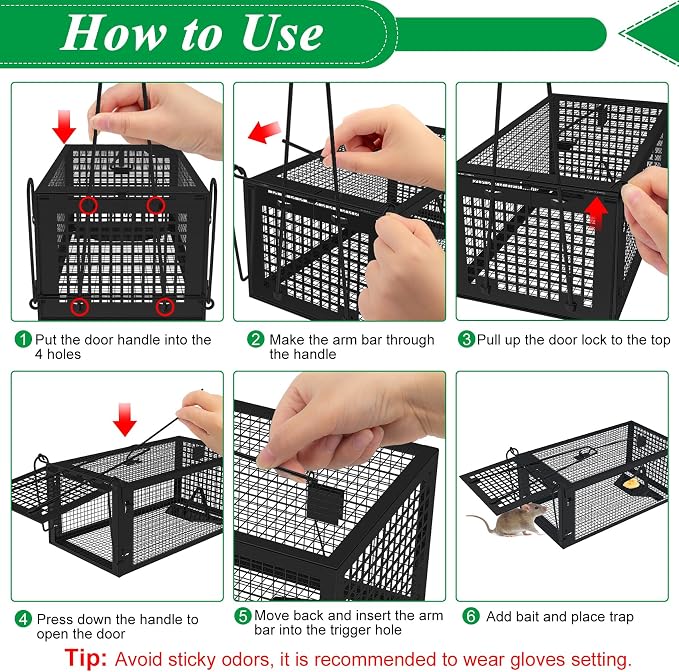 How to Use

1 Put the door handle into the 4 holes

2 Make the arm bar through the handle

3 Pull up the door lock to the top

4 Press down the handle to open the door

5 Move back and insert the arm bar into the trigger hole

6 Add bait and place trap

Tip: Avoid sticky odors, it is recommended to wear gloves setting.