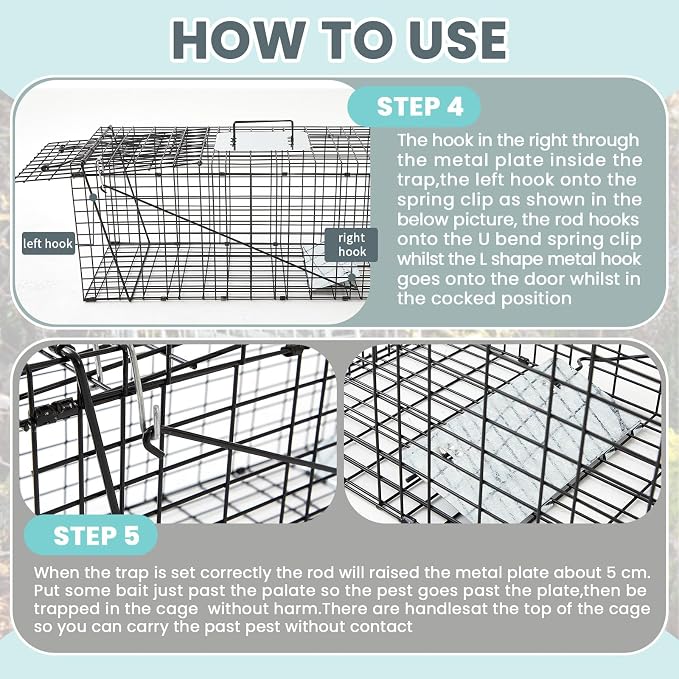 HOW TO USE

left hook

right hook

STEP 4

The hook in the right through the metal plate inside the trap,the left hook onto the spring clip as shown in the below picture, the rod hooks onto the U bend spring clip whilst the L shape metal hook goes onto the door whilst in the cocked position

STEP 5

When the trap is set correctly the rod will raised the metal plate about 5 cm. Put some bait just past the palate so the pest goes past the plate,then be trapped in the cage without harm.There are handlesat the top of the cage so you can carry the past pest without contact