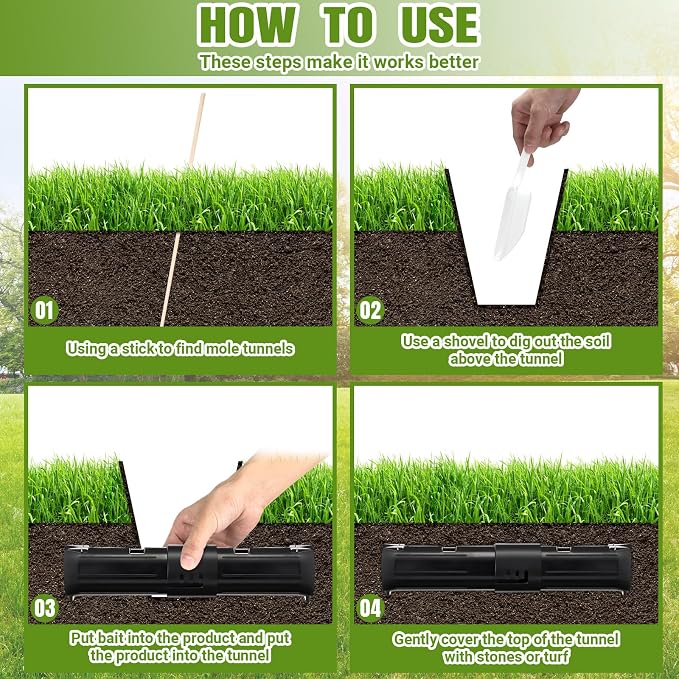 HOW TO USE

These steps make it works better

01

Using a stick to find mole tunnels

02

Use a shovel to dig out the soil above the tunnel

03

Put bait into the product and put the product into the tunnel

04

Gently cover the top of the tunnel with stones or turf