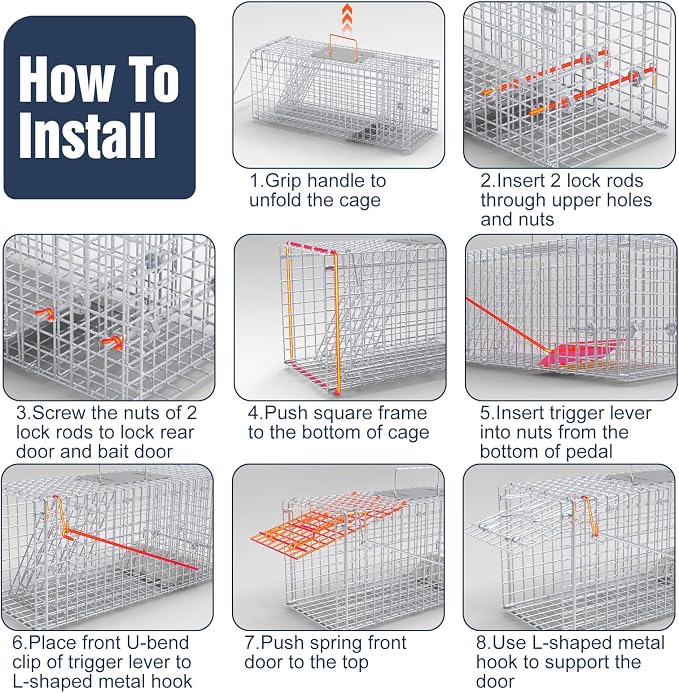 How To Install

1.Grip handle to unfold the cage

2.Insert 2 lock rods through upper holes and nuts

3.Screw the nuts of 2 lock rods to lock rear door and bait door

4.Push square frame to the bottom of cage

5.Insert trigger lever into nuts from the bottom of pedal

6.Place front U-bend clip of trigger lever to L-shaped metal hook

7.Push spring front door to the top

8.Use L-shaped metal hook to support the door