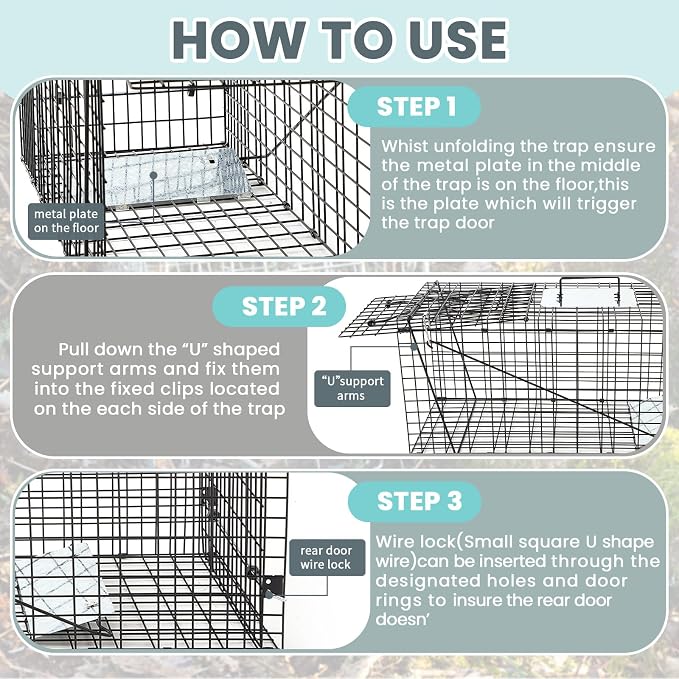 HOW TO USE

metal plate on the floor

STEP 1

Whist unfolding the trap ensure the metal plate in the middle of the trap is on the floor,this is the plate which will trigger the trap door

STEP 2

Pull down the "U" shaped support arms and fix them into the fixed clips located on the each side of the trap

"U"support arms

rear door wire lock

STEP 3

Wire lock(Small square U shape wire)can be inserted through the designated holes and door rings to insure the rear door doesn'