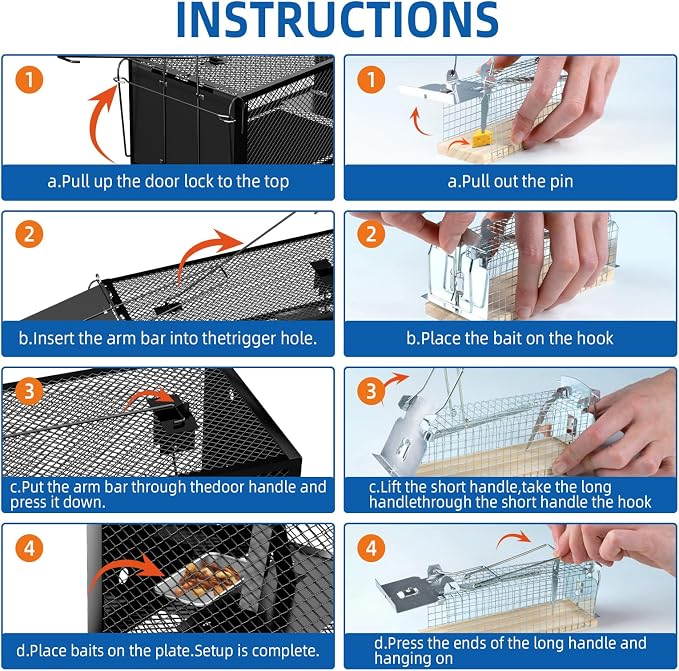 INSTRUCTIONS

1

a.Pull up the door lock to the top

2

b.Insert the arm bar into thetrigger hole.

3

c.Put the arm bar through thedoor handle and press it down.

4

d.Place baits on the plate.Setup is complete.

1

a.Pull out the pin

2

b.Place the bait on the hook

3

c.Lift the short handle,take the long handlethrough the short handle the hook

4

d.Press the ends of the long handle and hanging on