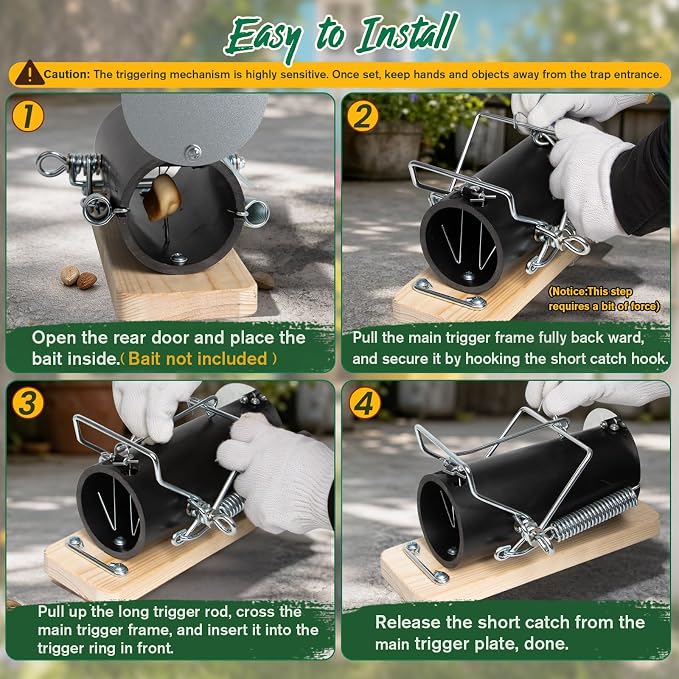 Easy to Install

Caution: The triggering mechanism is highly sensitive. Once set, keep hands and objects away from the trap entrance.

1

Open the rear door and place the bait inside.( Bait not included )

2

(Notice:This step requires a bit of force)

Pull the main trigger frame fully back ward, and secure it by hooking the short catch hook.

3

Pull up the long trigger rod, cross the main trigger frame, and insert it into the trigger ring in front.

4

Release the short catch from the main trigger plate, done.