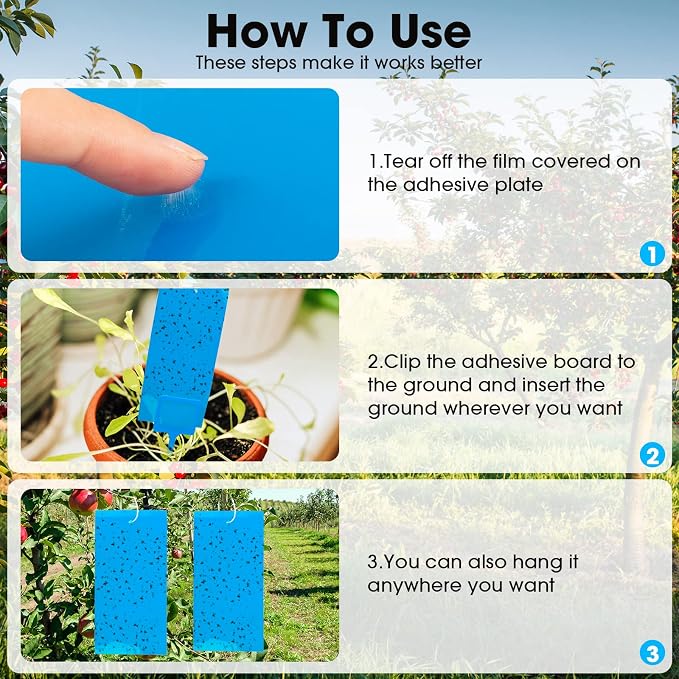 How To Use

These steps make it works better

1.Tear off the film covered on the adhesive plate

1

2.Clip the adhesive board to the ground and insert the ground wherever you want

2

3.You can also hang it anywhere you want

3