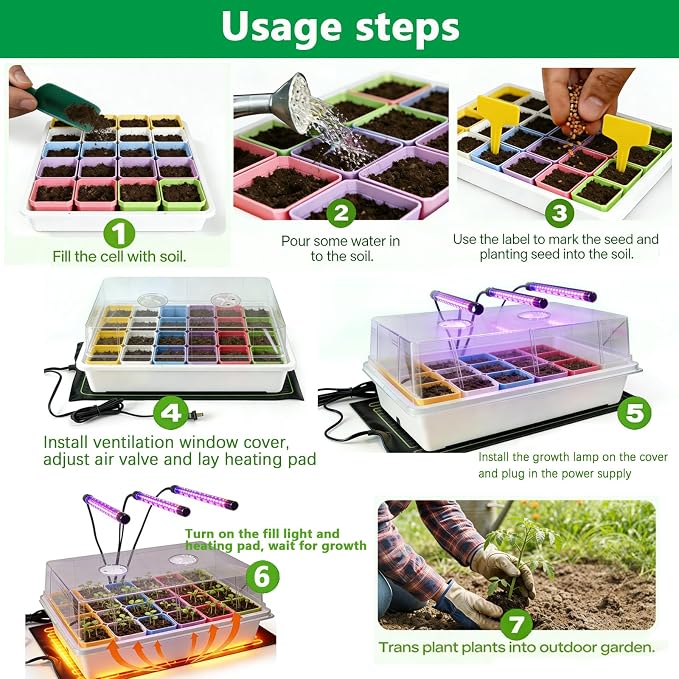 Usage steps

1
Fill the cell with soil.

2
Pour some water in to the soil.

3
Use the label to mark the seed and planting seed into the soil.

4
Install ventilation window cover, adjust air valve and lay heating pad

5
Install the growth lamp on the cover and plug in the power supply

Turn on the fill light and heating pad, wait for growth
6

7
Trans plant plants into outdoor garden.