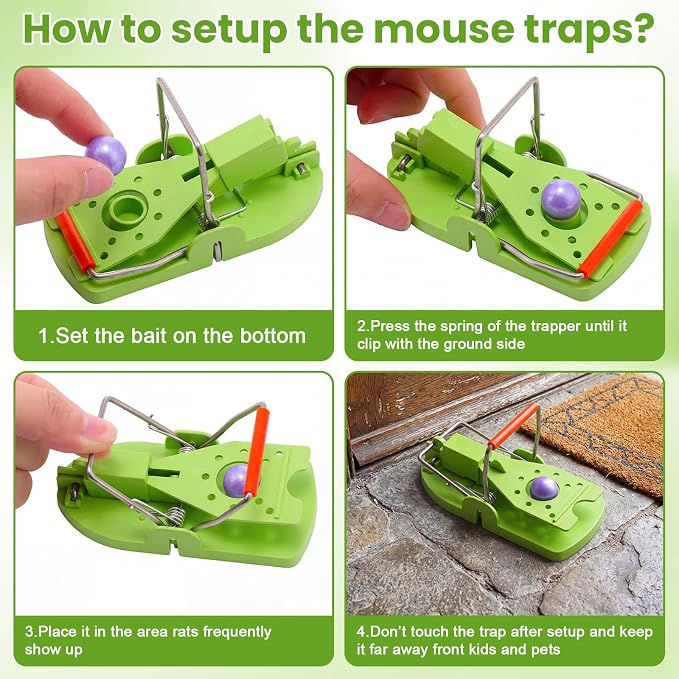 How to setup the mouse traps?

1.Set the bait on the bottom

2.Press the spring of the trapper until it clip with the ground side

3.Place it in the area rats frequently show up

4.Don't touch the trap after setup and keep it far away front kids and pets