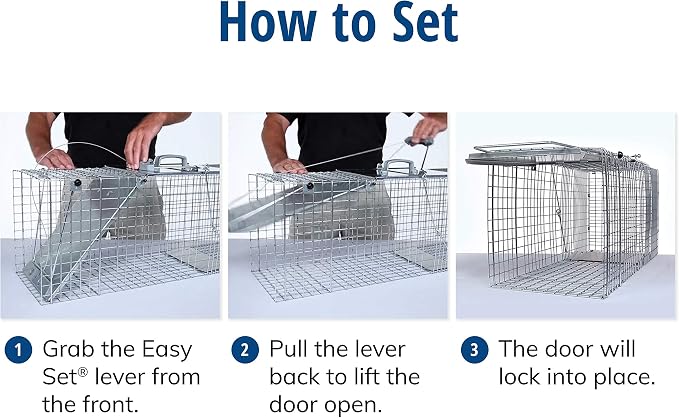 How to Set

1 Grab the Easy Set® lever from the front.

2 Pull the lever back to lift the door open.

3 The door will lock into place.