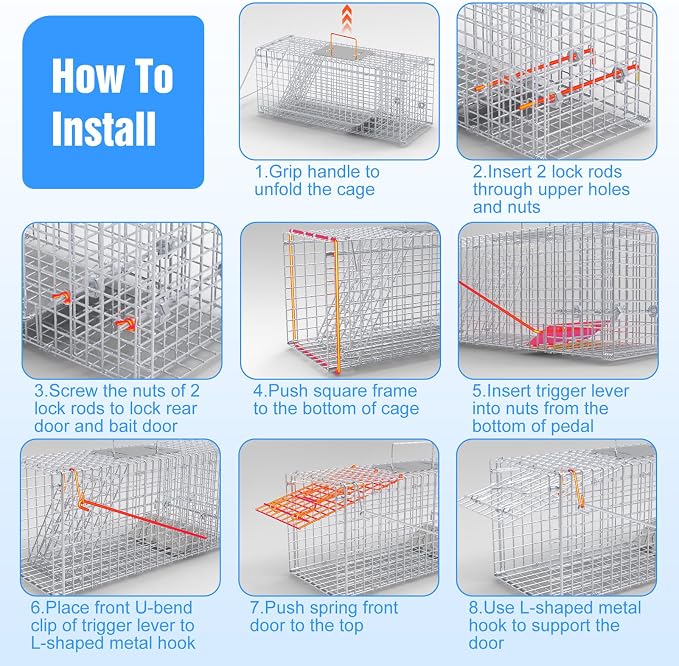 How To Install

1.Grip handle to unfold the cage

2.Insert 2 lock rods through upper holes and nuts

3.Screw the nuts of 2 lock rods to lock rear door and bait door

4.Push square frame to the bottom of cage

5.Insert trigger lever into nuts from the bottom of pedal

6.Place front U-bend clip of trigger lever to L-shaped metal hook

7.Push spring front door to the top

8.Use L-shaped metal hook to support the door