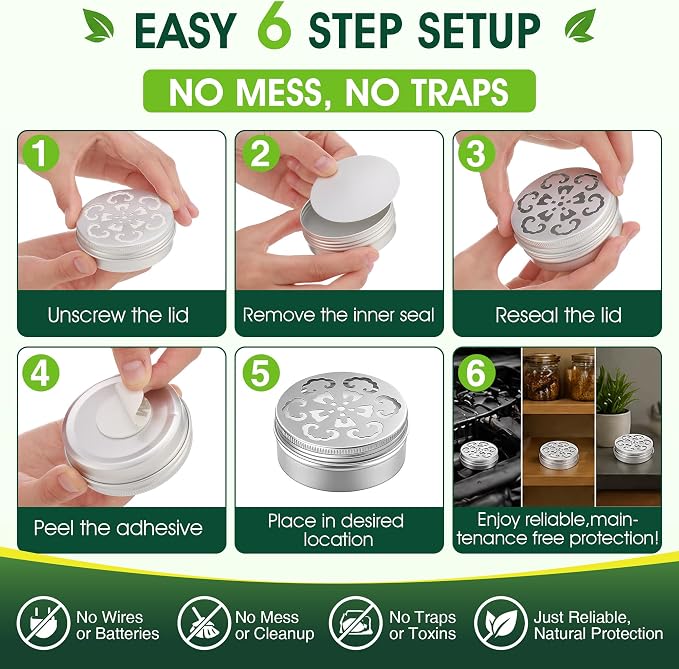 EASY 6 STEP SETUP

NO MESS, NO TRAPS

1

Unscrew the lid

2

Remove the inner seal

3

Reseal the lid

4

Peel the adhesive

5

Place in desired location

6

Enjoy reliable,maintenance free protection!

No Wires or Batteries

No Mess or Cleanup

No Traps or Toxins

Just Reliable, Natural Protection