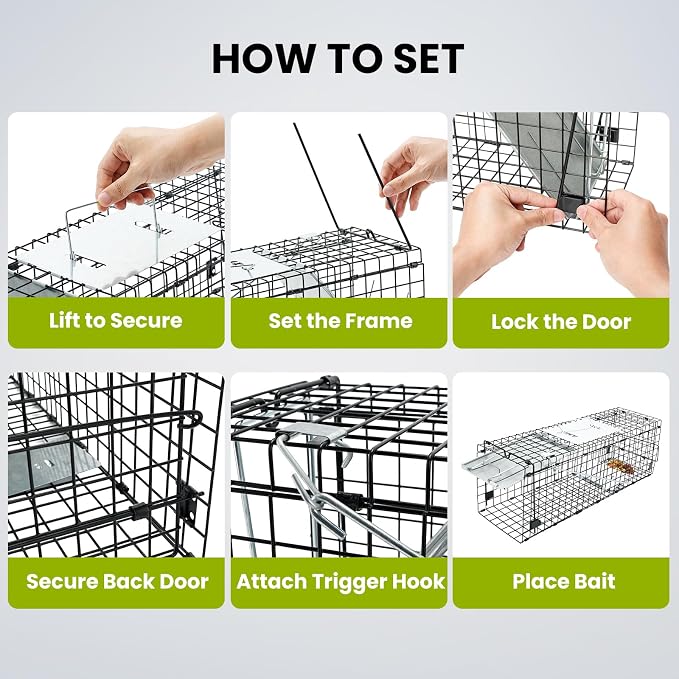 HOW TO SET

Lift to Secure

Set the Frame

Lock the Door

Secure Back Door

Attach Trigger Hook

Place Bait