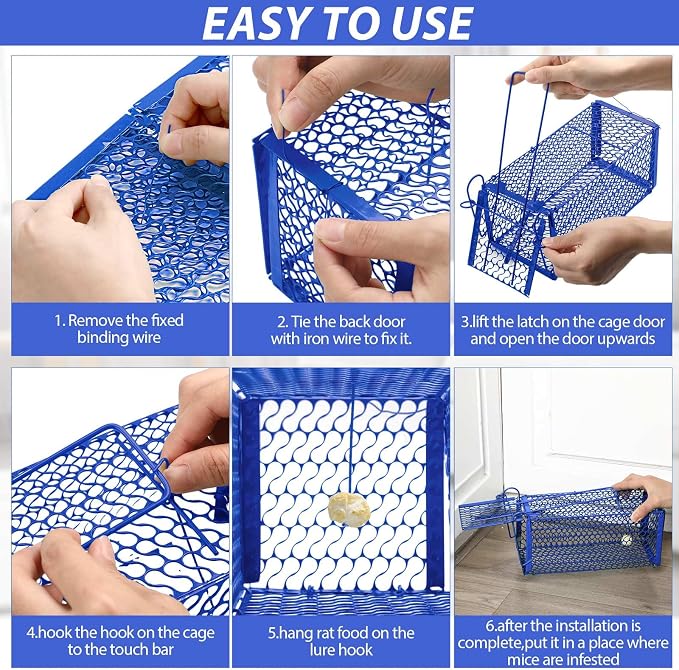 EASY TO USE

1. Remove the fixed binding wire

2. Tie the back door with iron wire to fix it.

3.lift the latch on the cage door and open the door upwards

4.hook the hook on the cage to the touch bar

5.hang rat food on the lure hook

6.after the installation is complete,put it in a place where mice are infested