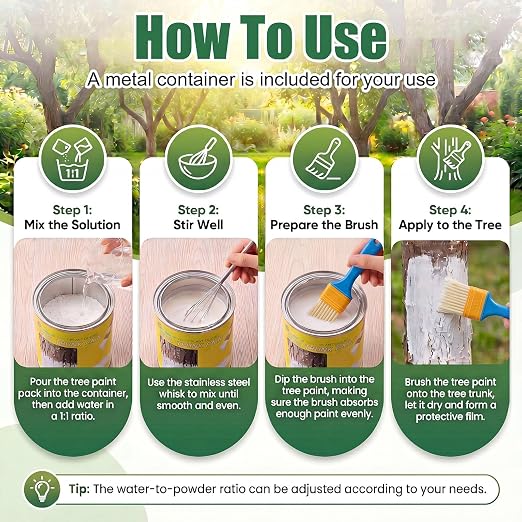 How To Use

A metal container is included for your use

1:1

Step 1:
Mix the Solution

Pour the tree paint pack into the container, then add water in a 1:1 ratio.

Step 2:
Stir Well

Use the stainless steel whisk to mix until smooth and even.

Step 3:
Prepare the Brush

Dip the brush into the tree paint, making sure the brush absorbs enough paint evenly.

Step 4:
Apply to the Tree

Brush the tree paint onto the tree trunk, let it dry and form a protective film.

Tip: The water-to-powder ratio can be adjusted according to your needs.