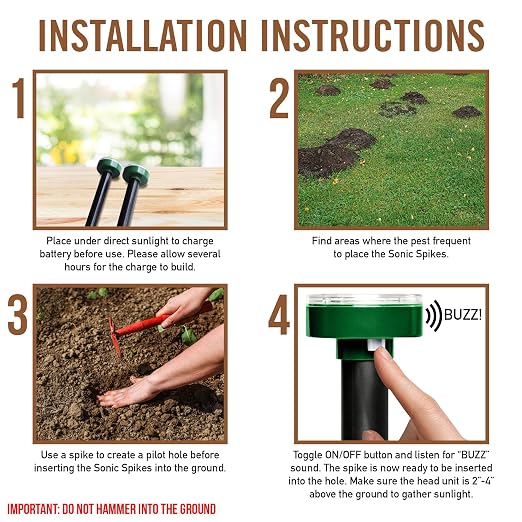 INSTALLATION INSTRUCTIONS

1

Place under direct sunlight to charge battery before use. Please allow several hours for the charge to build.

2

Find areas where the pest frequent to place the Sonic Spikes.

3

Use a spike to create a pilot hole before inserting the Sonic Spikes into the ground.

4

BUZZ!

Toggle ON/OFF button and listen for "BUZZ" sound. The spike is now ready to be inserted into the hole. Make sure the head unit is 2"-4" above the ground to gather sunlight.

IMPORTANT: DO NOT HAMMER INTO THE GROUND