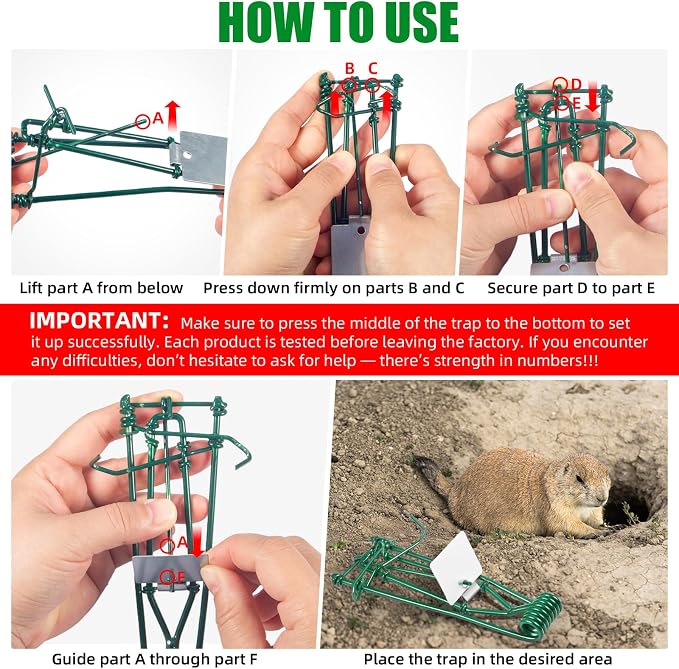 HOW TO USE

A

B C

D
E

Lift part A from below

Press down firmly on parts B and C

Secure part D to part E

IMPORTANT: Make sure to press the middle of the trap to the bottom to set it up successfully. Each product is tested before leaving the factory. If you encounter any difficulties, don't hesitate to ask for help — there's strength in numbers!!!

A
F

Guide part A through part F

Place the trap in the desired area