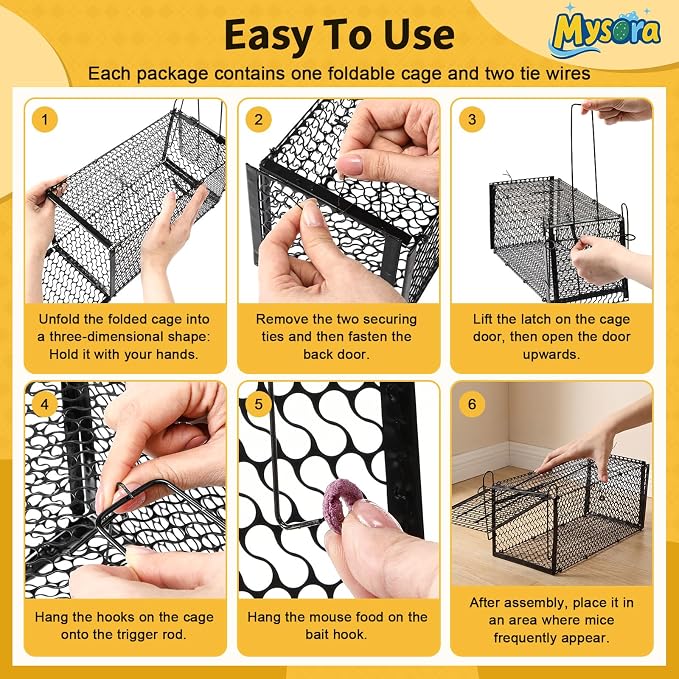 Easy To Use

Mysora

Each package contains one foldable cage and two tie wires

1

Unfold the folded cage into a three-dimensional shape: Hold it with your hands.

2

Remove the two securing ties and then fasten the back door.

3

Lift the latch on the cage door, then open the door upwards.

4

Hang the hooks on the cage onto the trigger rod.

5

Hang the mouse food on the bait hook.

6

After assembly, place it in an area where mice frequently appear.