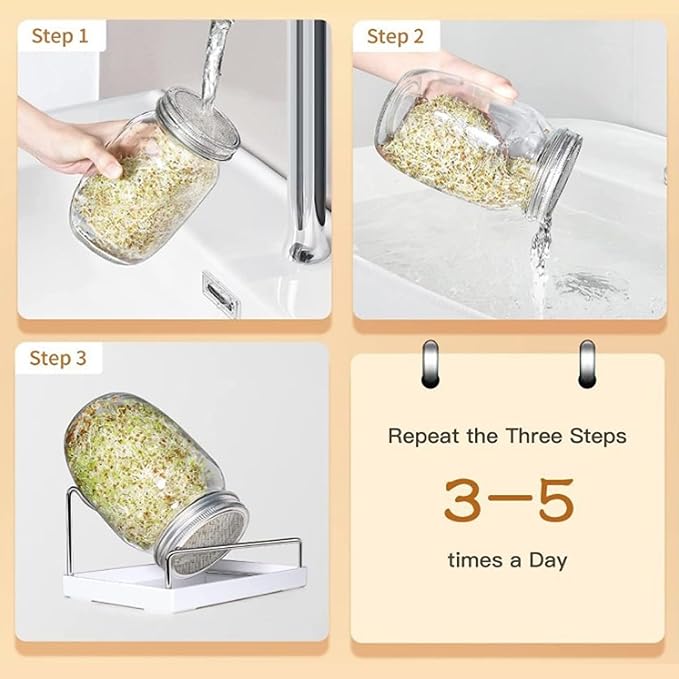 Step 1

Step 2

Step 3

Repeat the Three Steps

3—5

times a Day