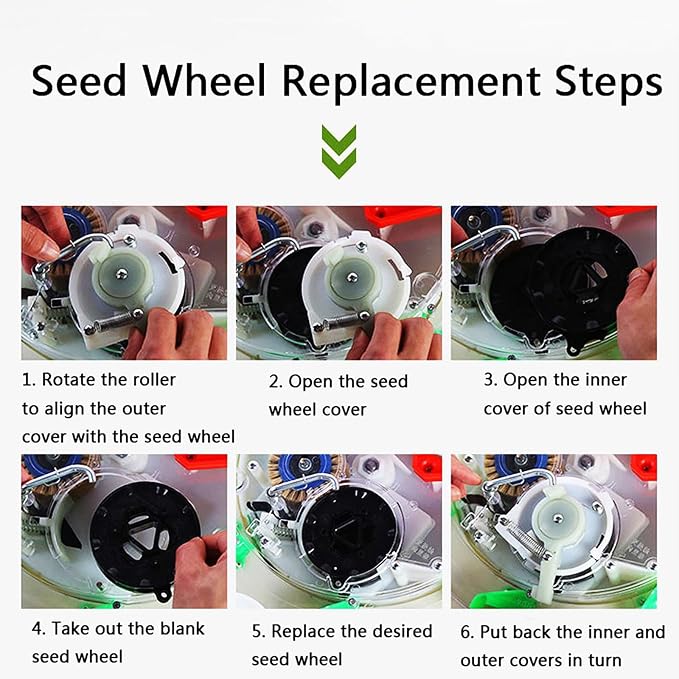 Seed Wheel Replacement Steps

1. Rotate the roller to align the outer cover with the seed wheel

2. Open the seed wheel cover

3. Open the inner cover of seed wheel

4. Take out the blank seed wheel

5. Replace the desired seed wheel

6. Put back the inner and outer covers in turn