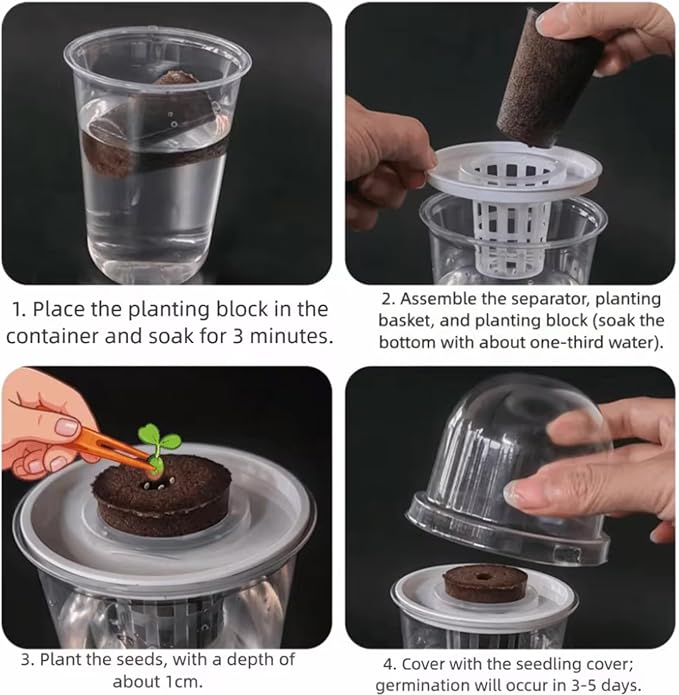 1. Place the planting block in the container and soak for 3 minutes.

2. Assemble the separator, planting basket, and planting block (soak the bottom with about one-third water).

3. Plant the seeds, with a depth of about 1cm.

4. Cover with the seedling cover; germination will occur in 3-5 days.