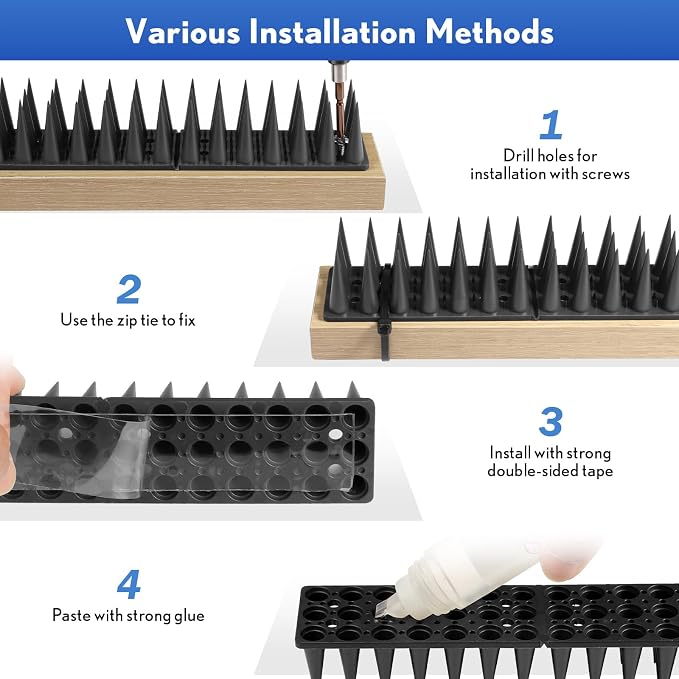 Various Installation Methods

1
Drill holes for installation with screws

2
Use the zip tie to fix

3
Install with strong double-sided tape

4
Paste with strong glue